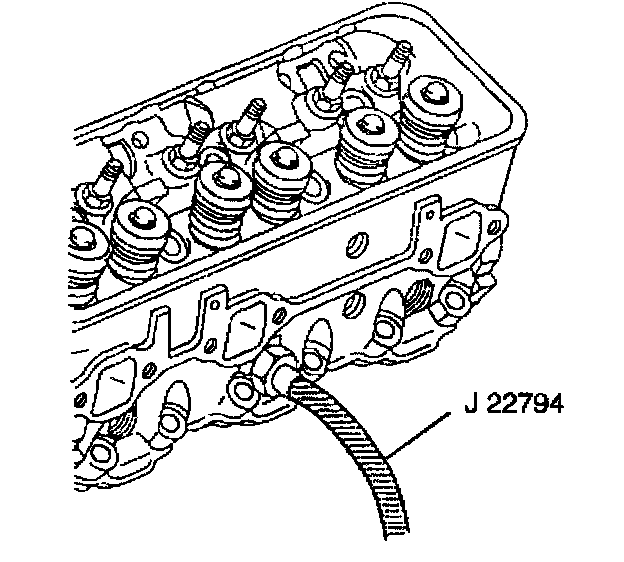 J 22794