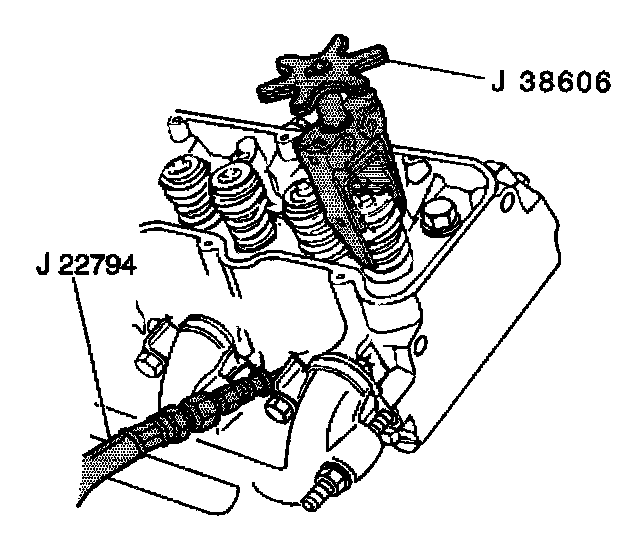 J 38606

J 22794