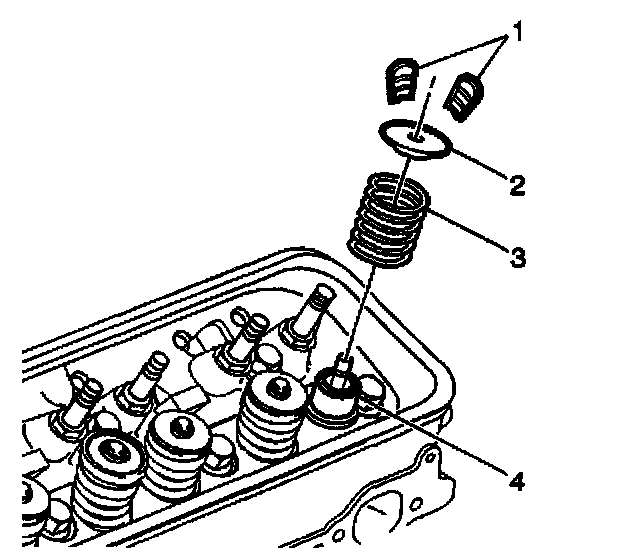 1
2
3
4