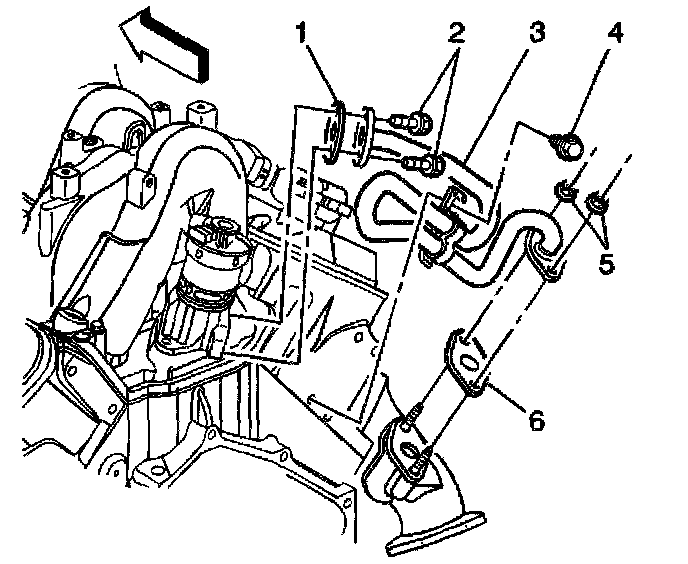 1
2
3
4
5
6