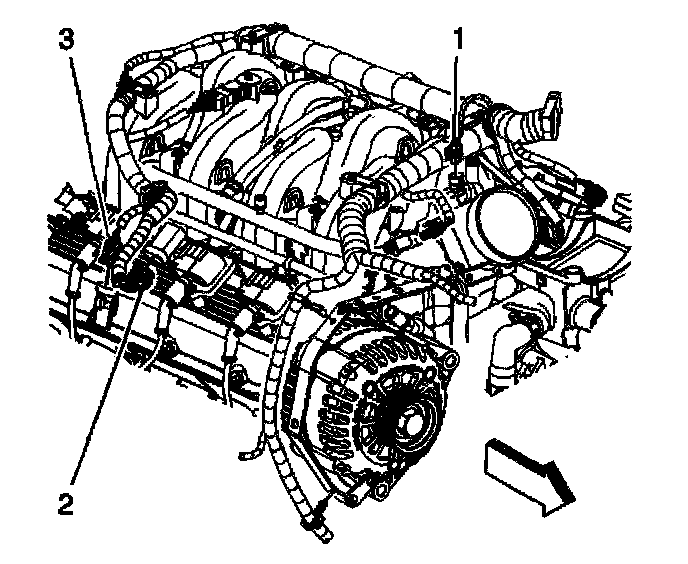 3

1

2