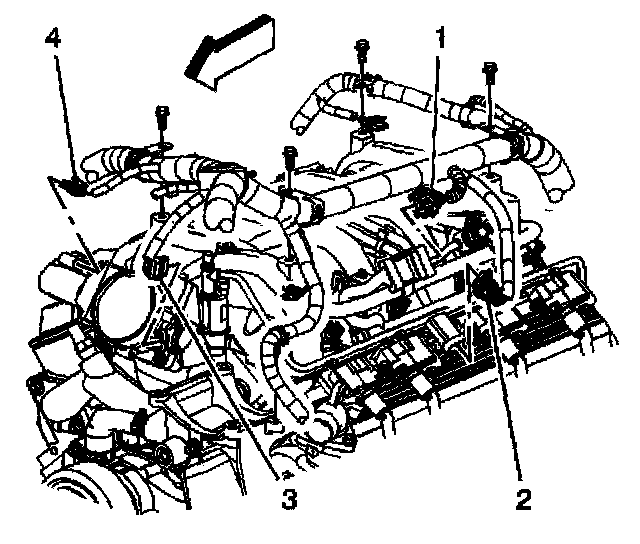 4
1
3
2