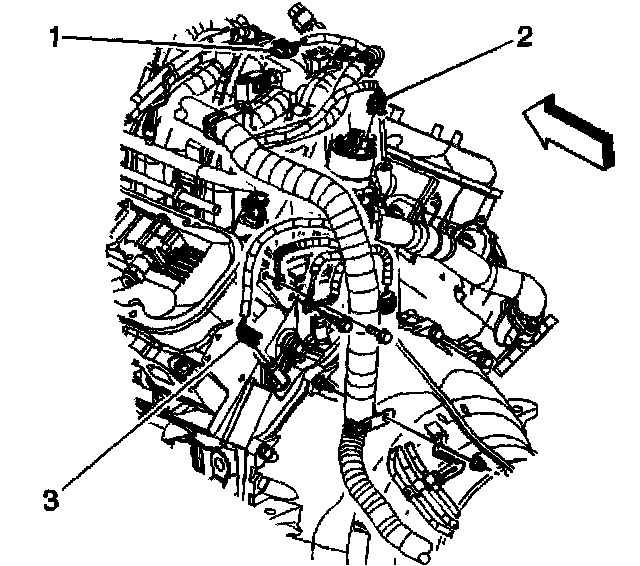 1
2
3