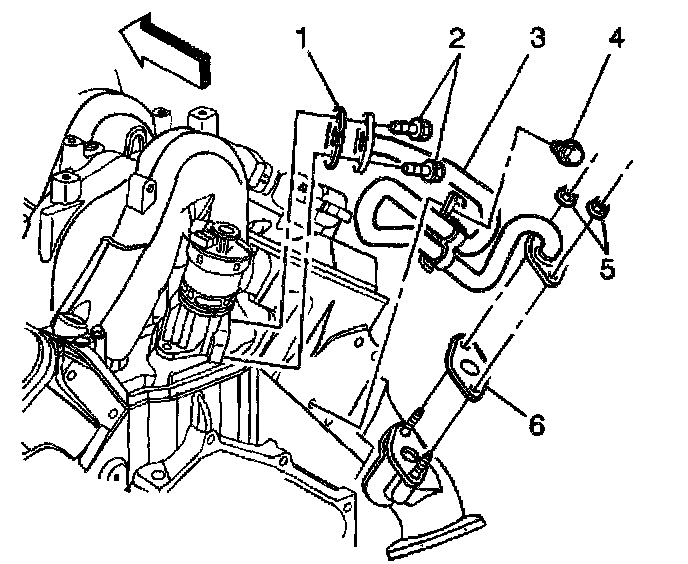 1
2
3
4
5
6