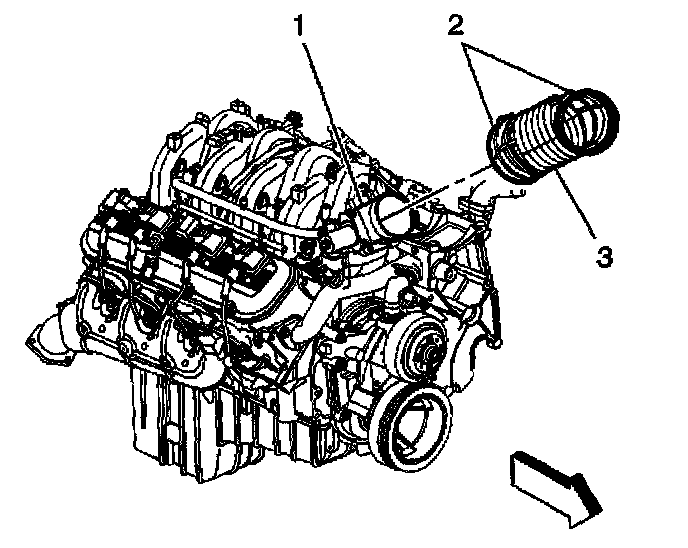 1
2
3