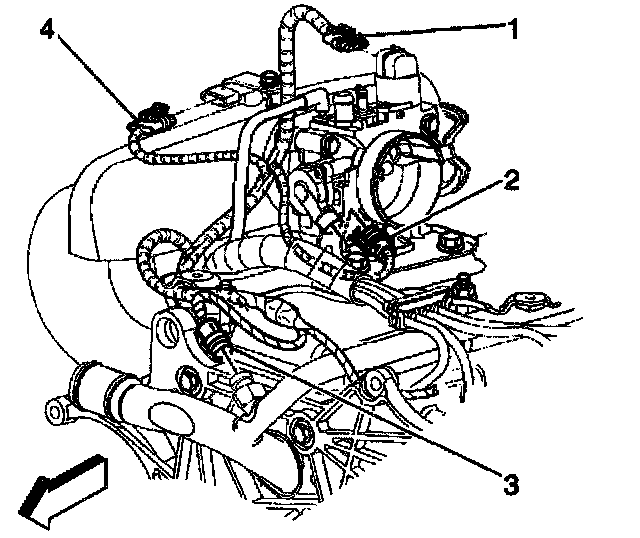 4
1
2
3