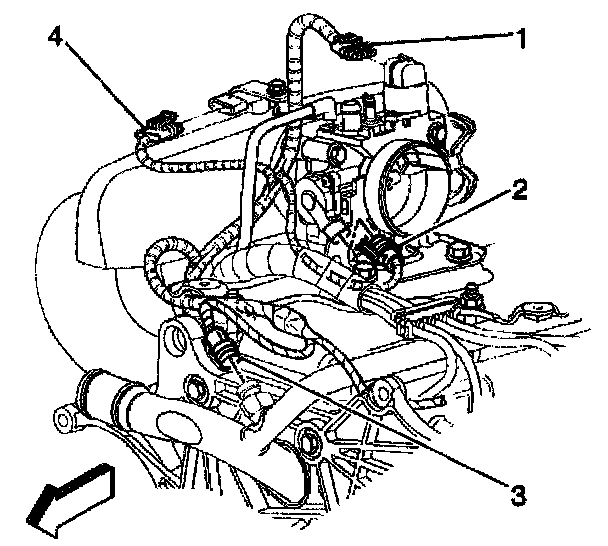 4
1
2
3