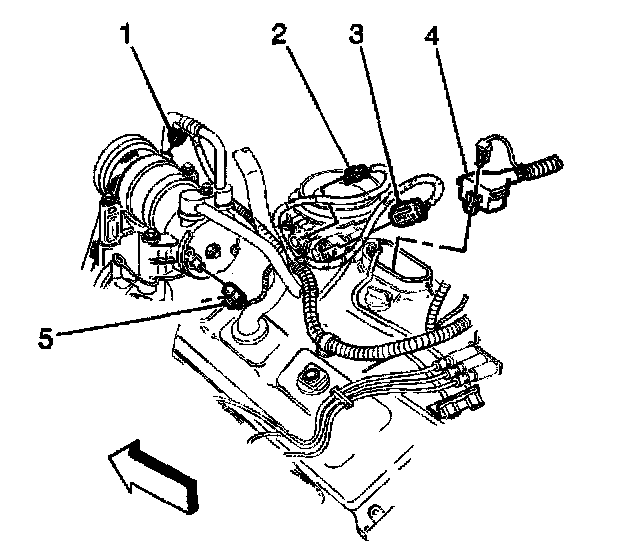 1
2
3
4
5