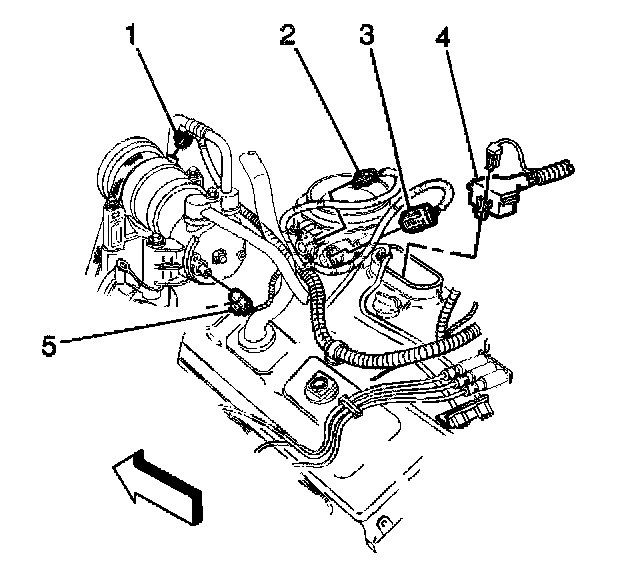 1
2
3
4
5