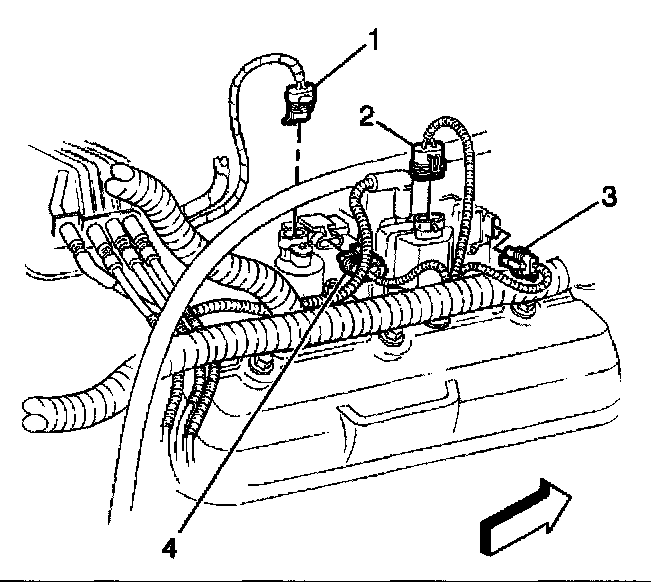 1
2
3
4