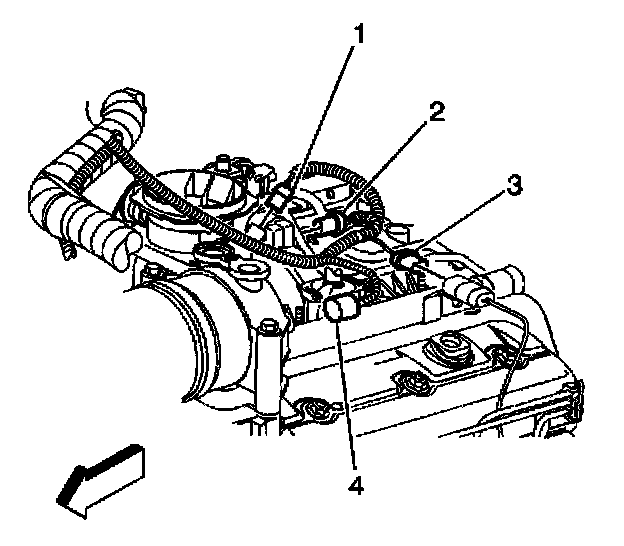 1
2
3
4