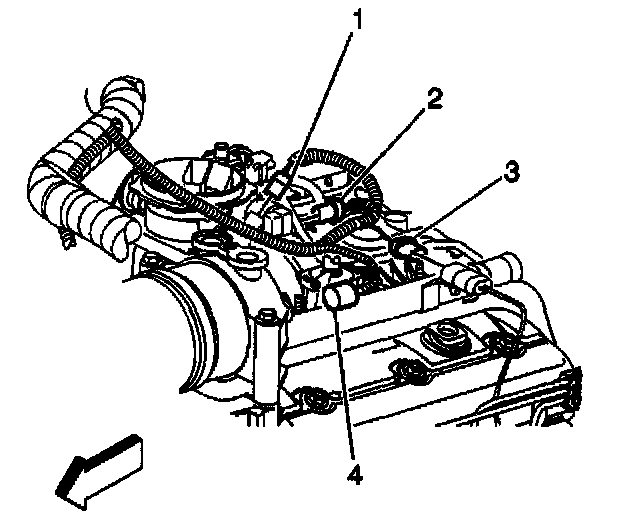 1
2
3
4