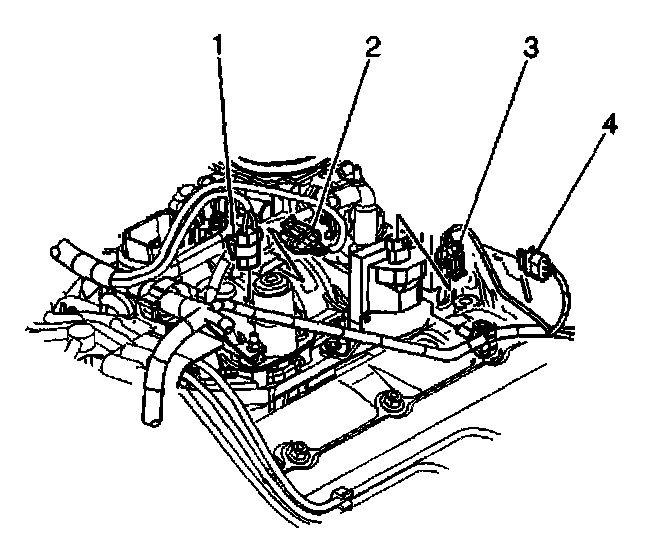 1
2
3
4