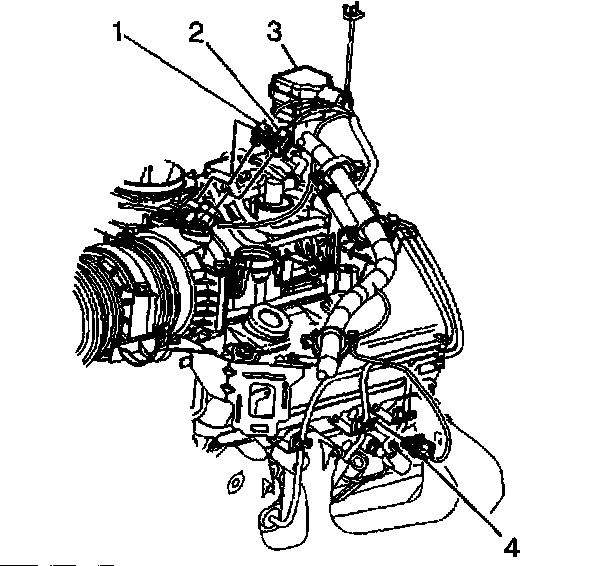 1
2
3
4