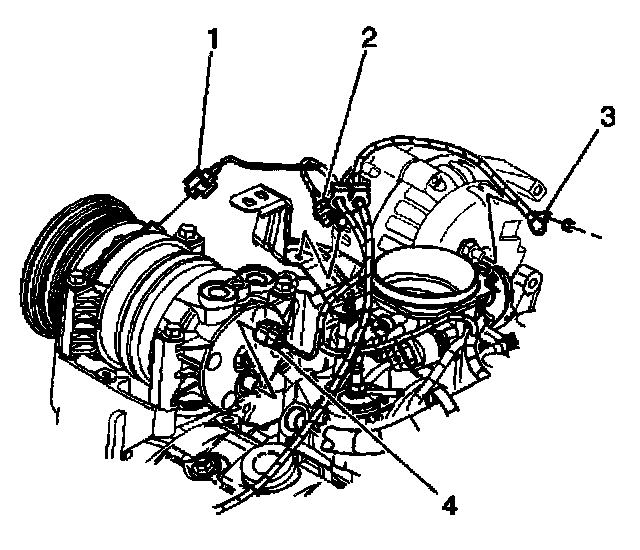 1
2
3
4