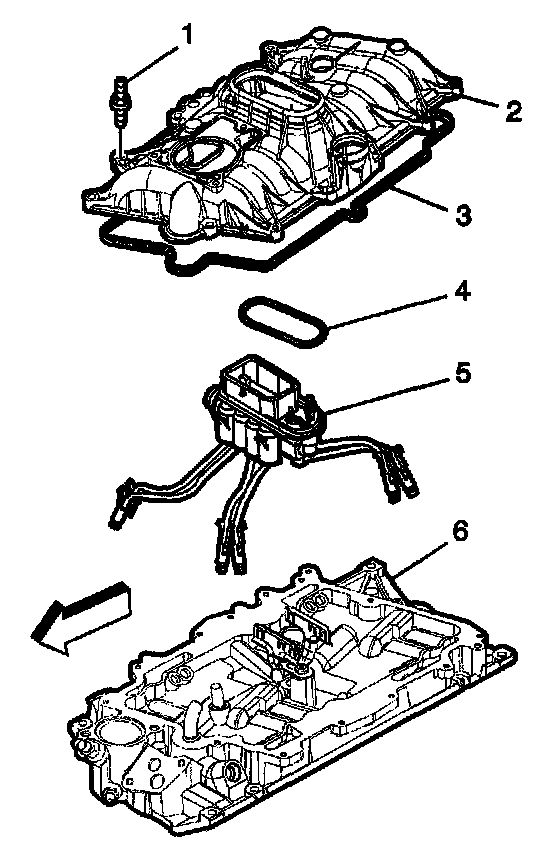 1
2
3
4
5
6