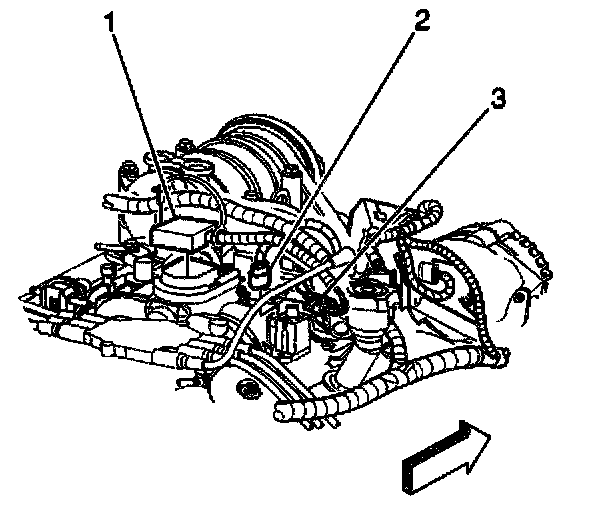 1
2
3