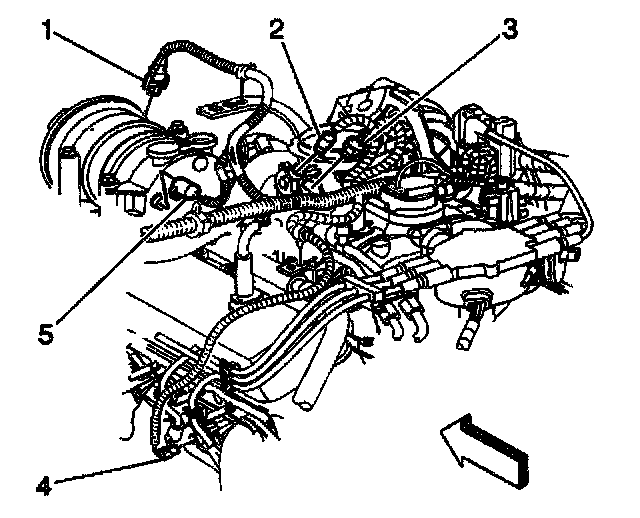 1
2
3
5
4