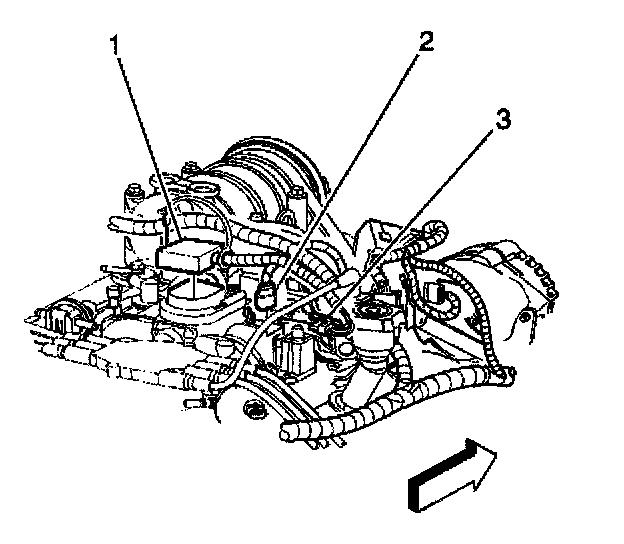 1
2
3