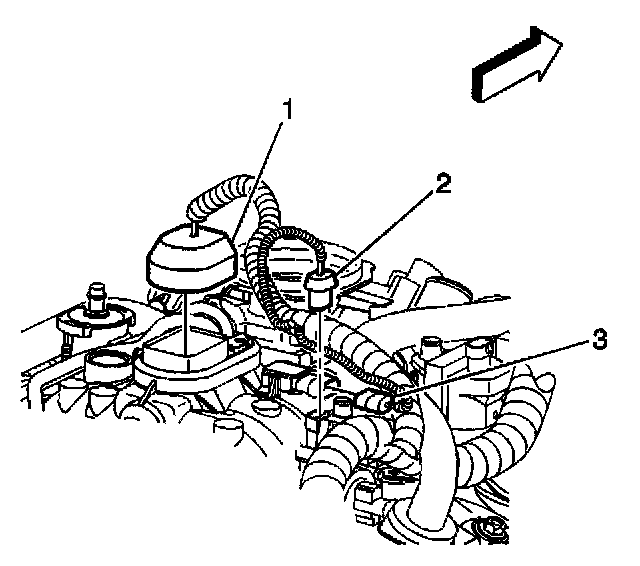 1
2
3