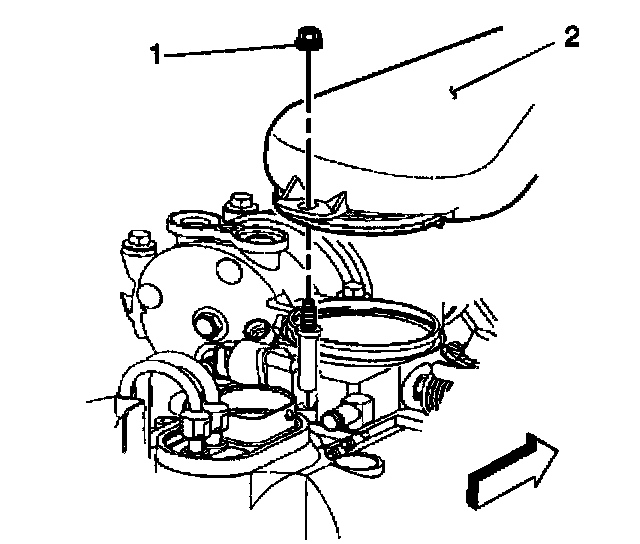 1
2