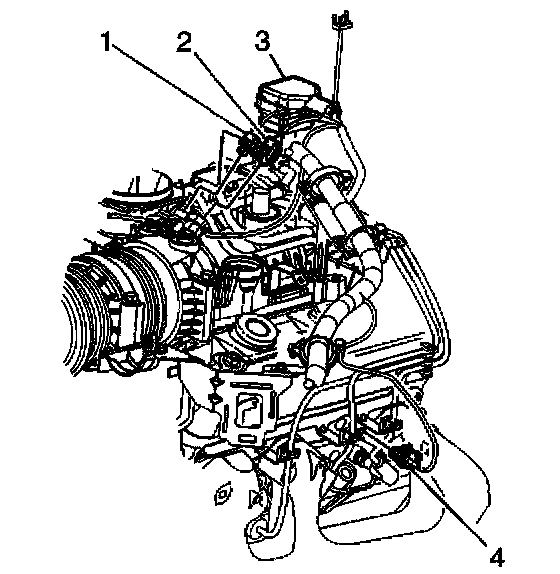 1
2
3
4