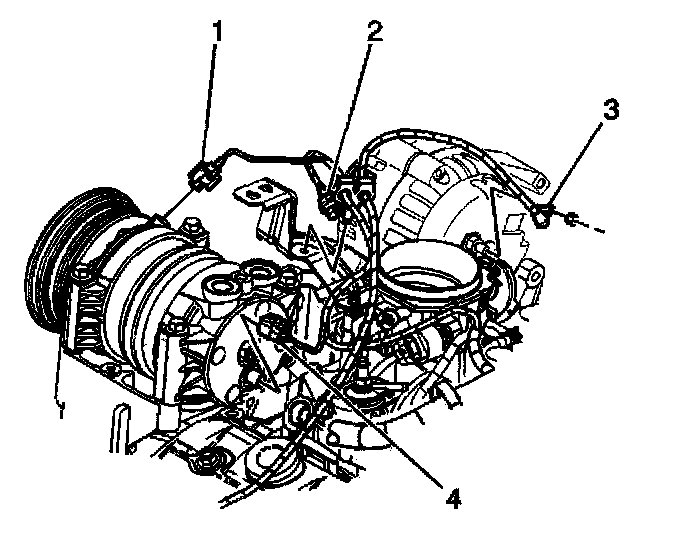 1
2
3
4