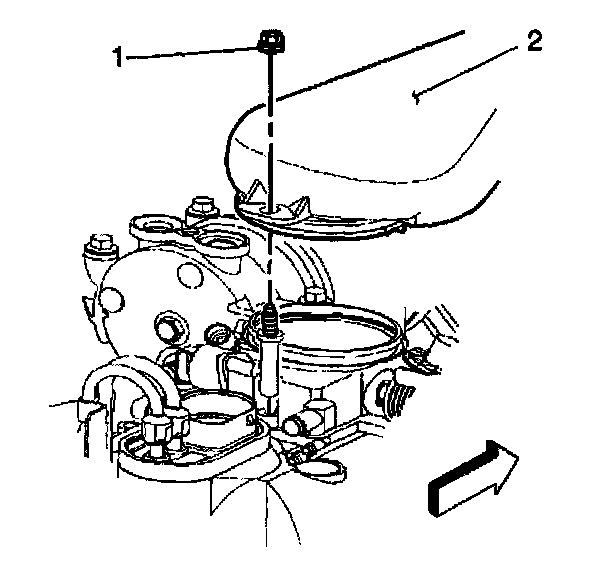 1
2