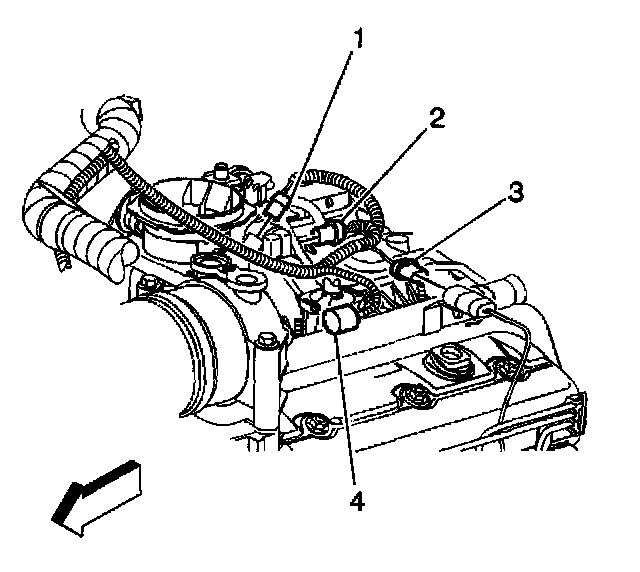 1
2
3
4