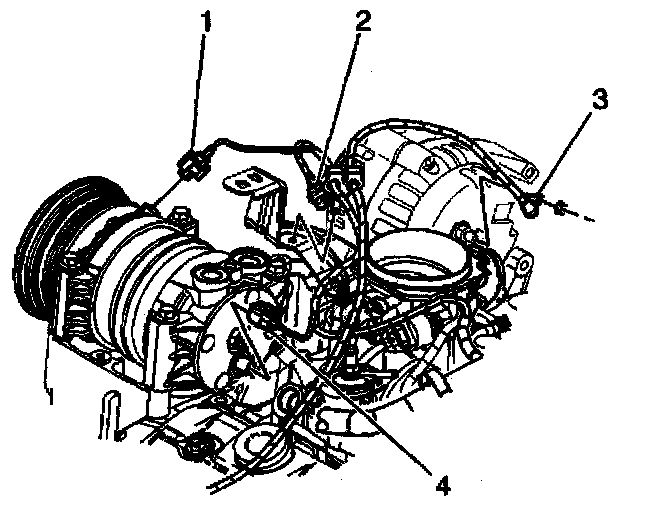 1
2
3
4