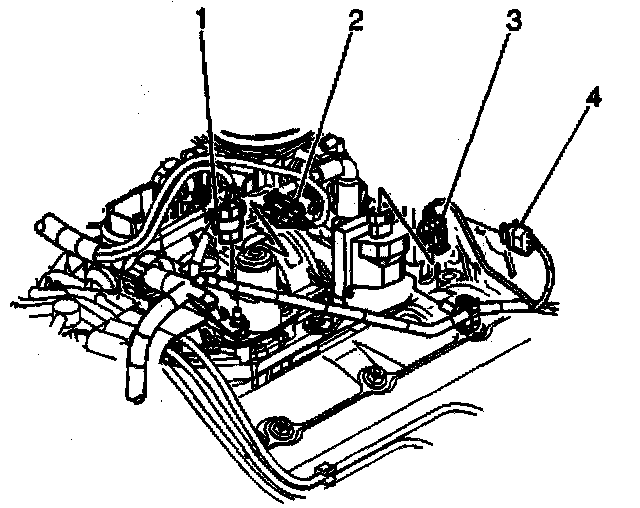 1
2
3
4