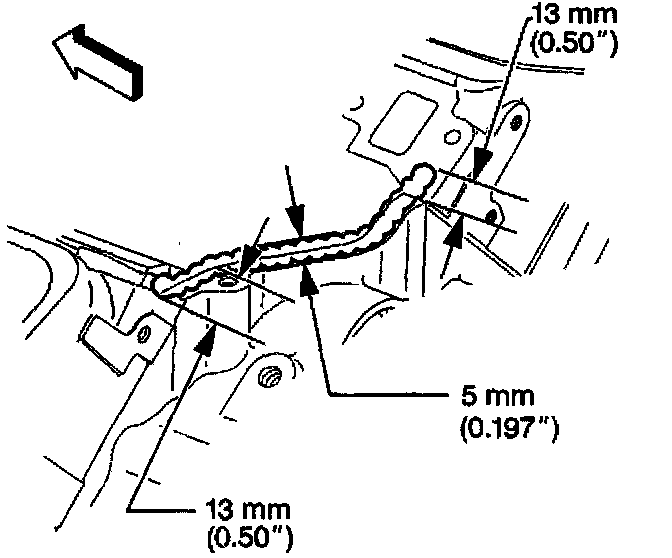 13 mm
(0.50")

5 mm
(0.197")

13 mm
(0.50")