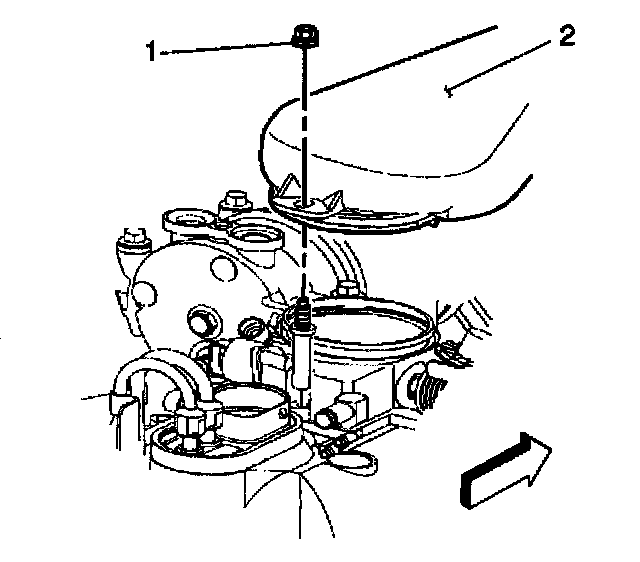 1
2