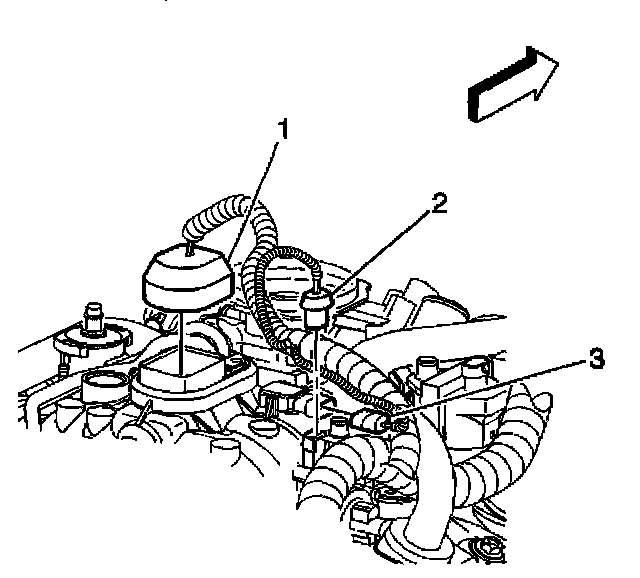 1

2

3