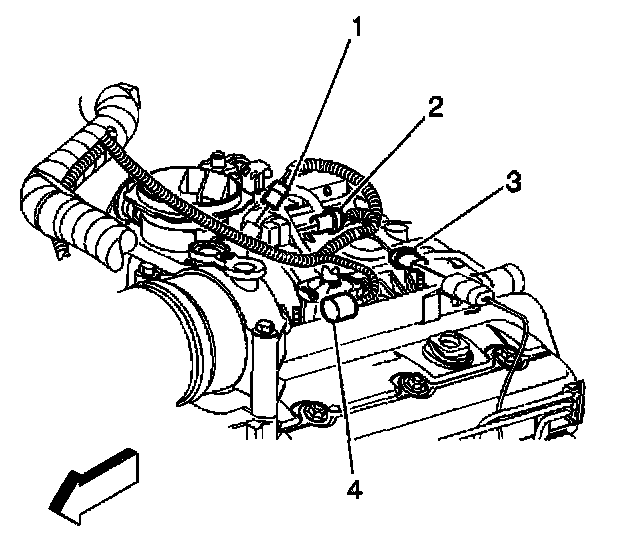 1
2
3
4