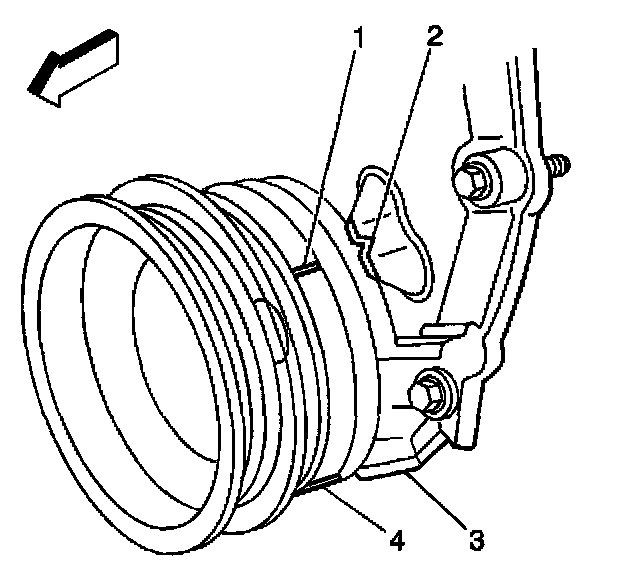 1
2
4
3