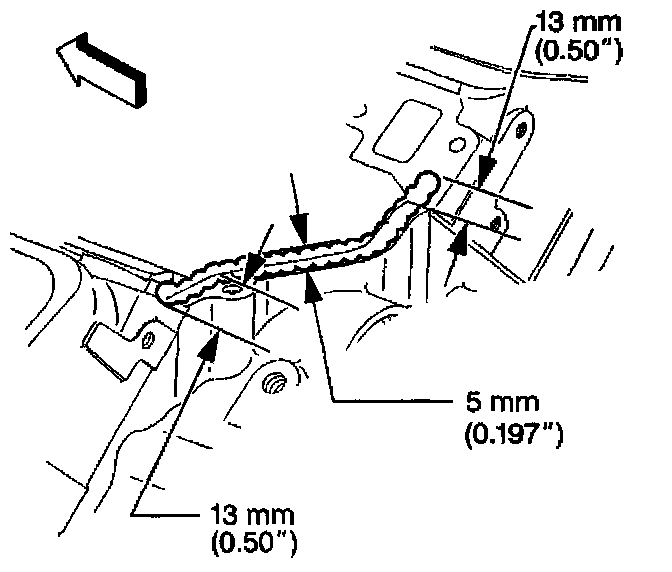 13 mm
(0.50")

5 mm
(0.197")

13 mm
(0.50")