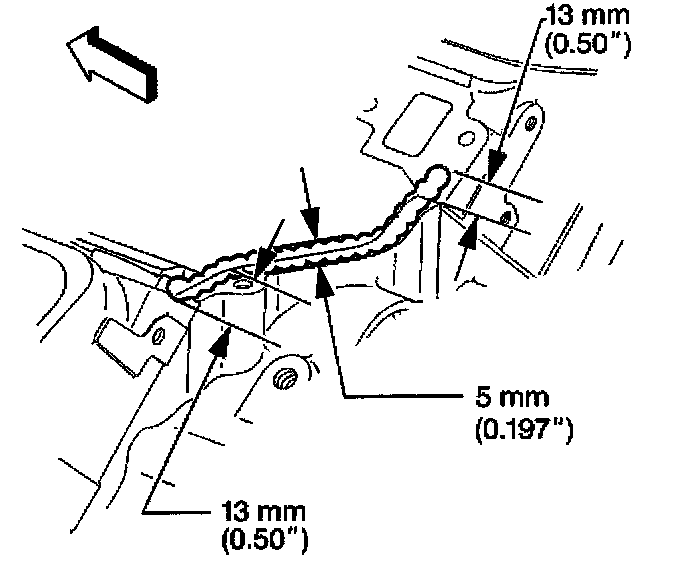 13 mm
(0.50")

5 mm
(0.197")

13 mm
(0.50")