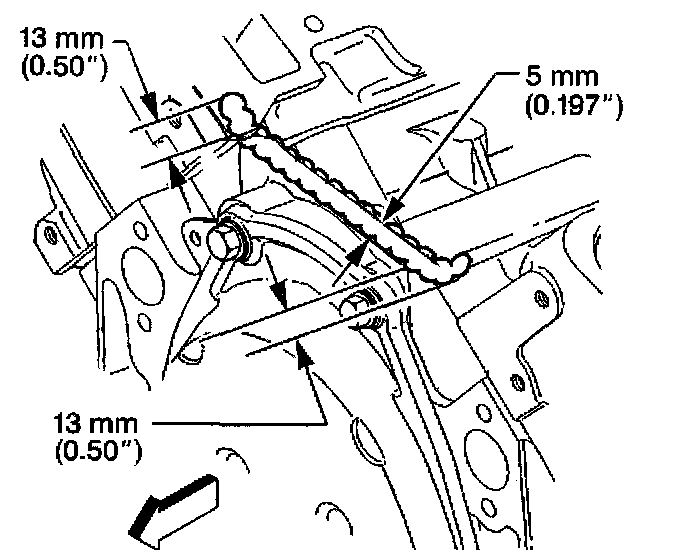 13 mm
(0.50")

5 mm
(0.197")

13 mm
(0.50")