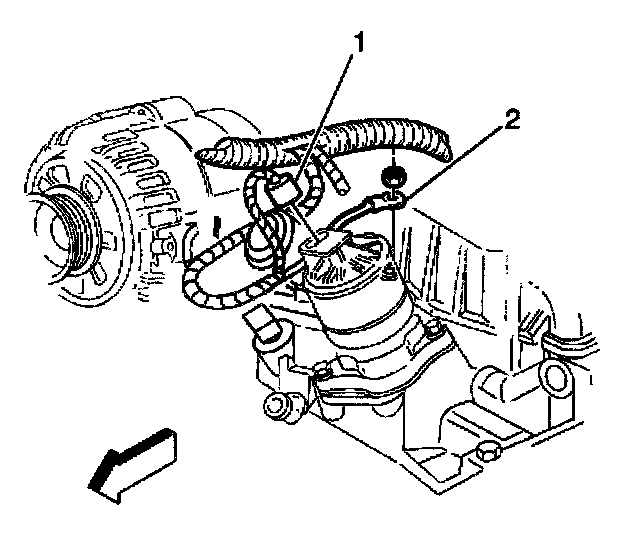 1
2