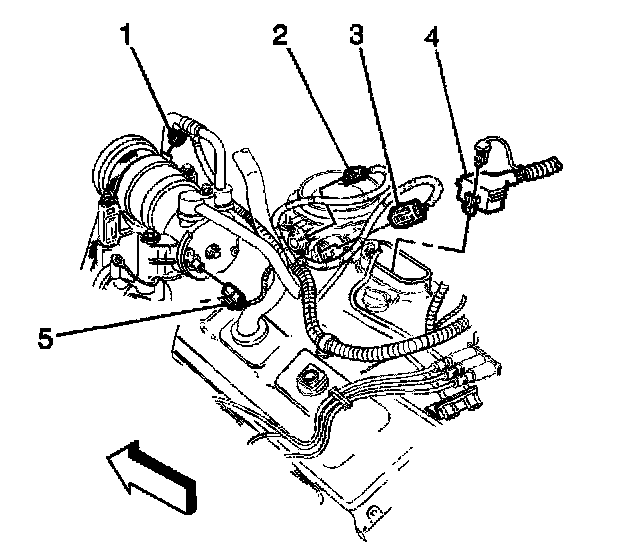 1
2
3
4
5