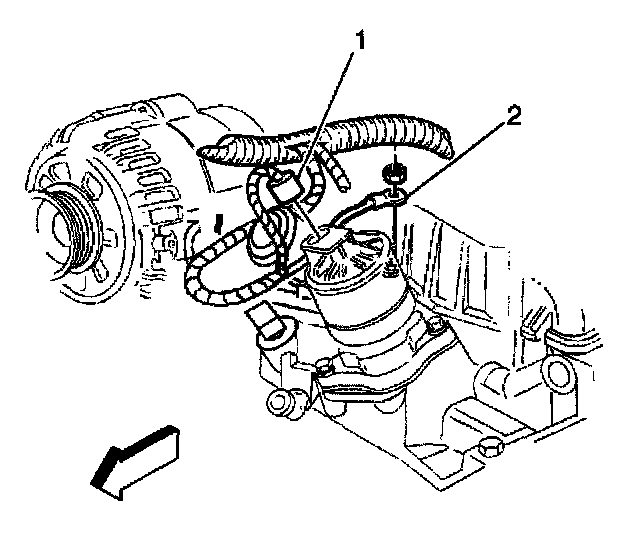 1
2