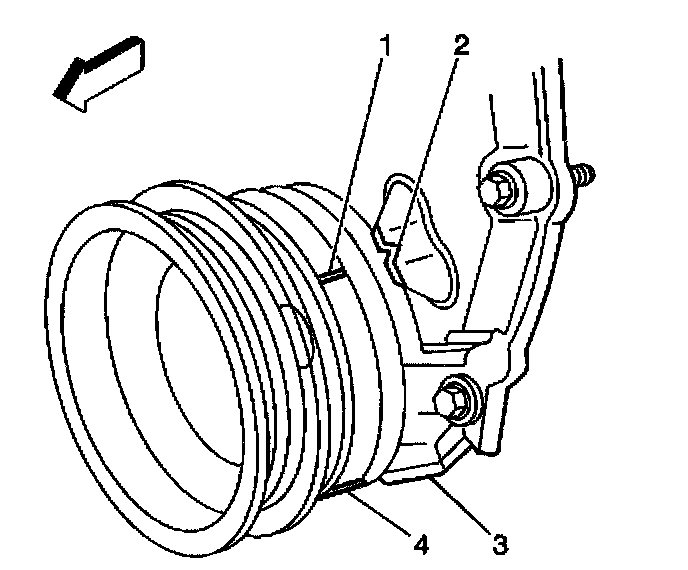 1
2
4
3