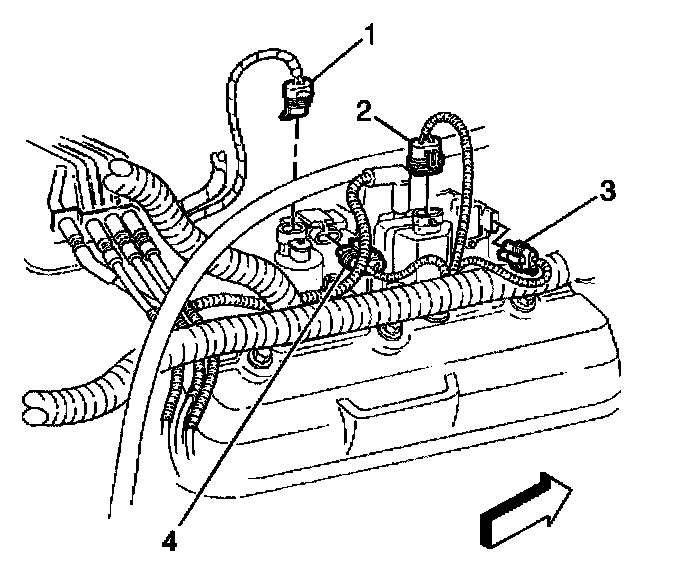 1
2
3
4