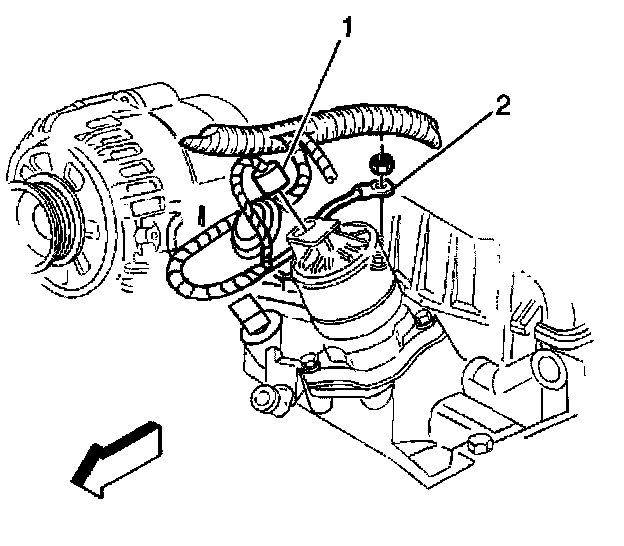 1
2