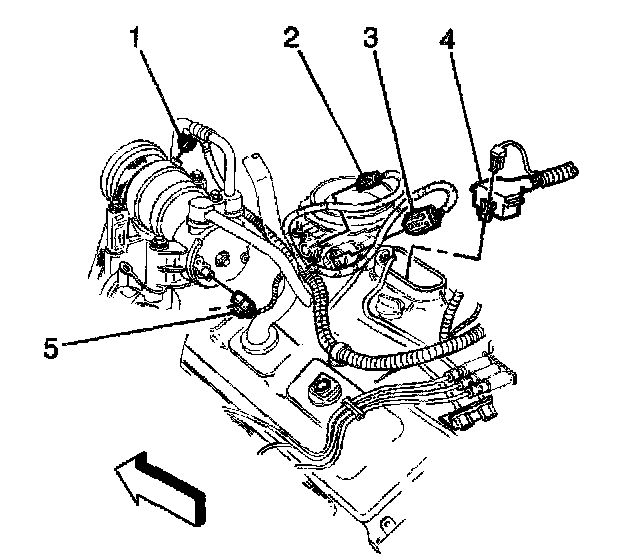 1
2
3
4
5