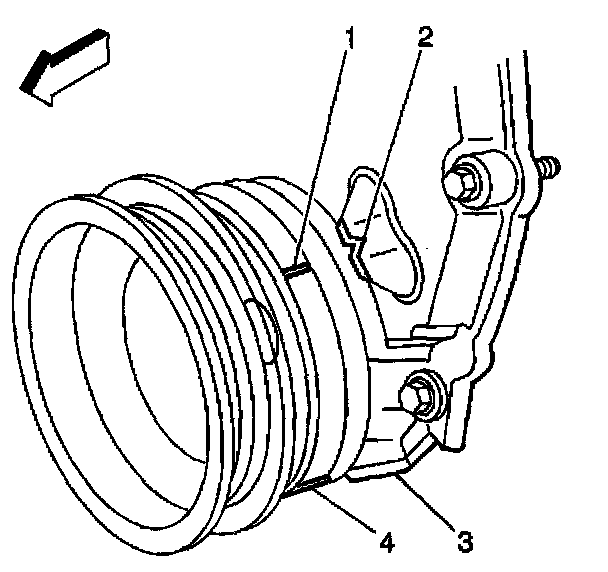 1
2
4
3