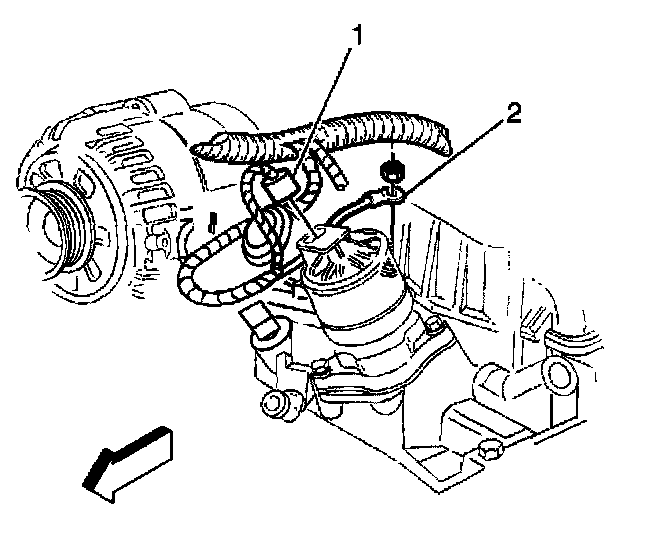 1
2