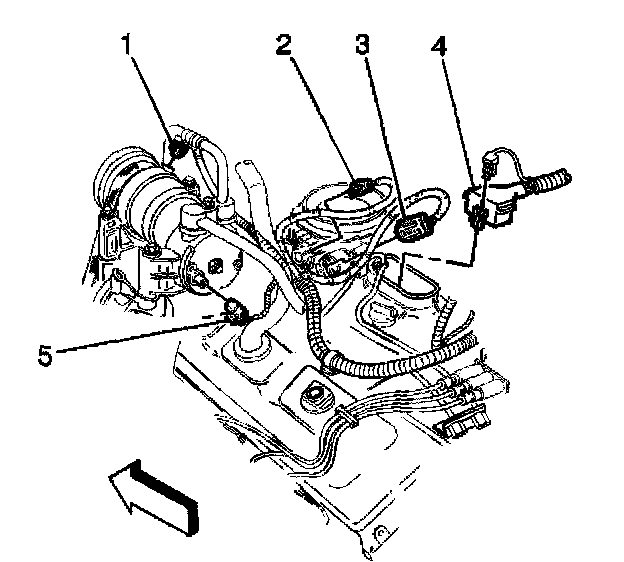 1
2
3
4
5