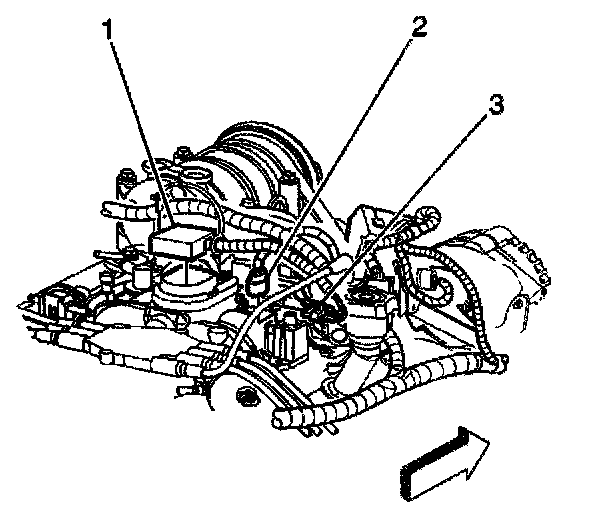 1
2
3